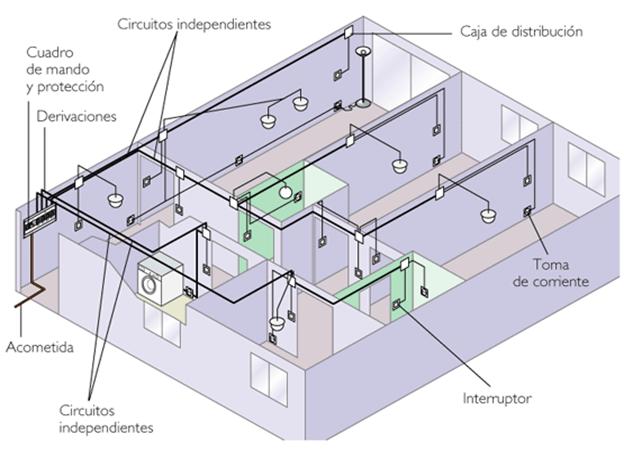 Circuitos independientes

Caja de distribución

Cuadro de mando y protección

Derivaciones

Toma de corriente

Acometida

Interruptor

Circuitos independientes